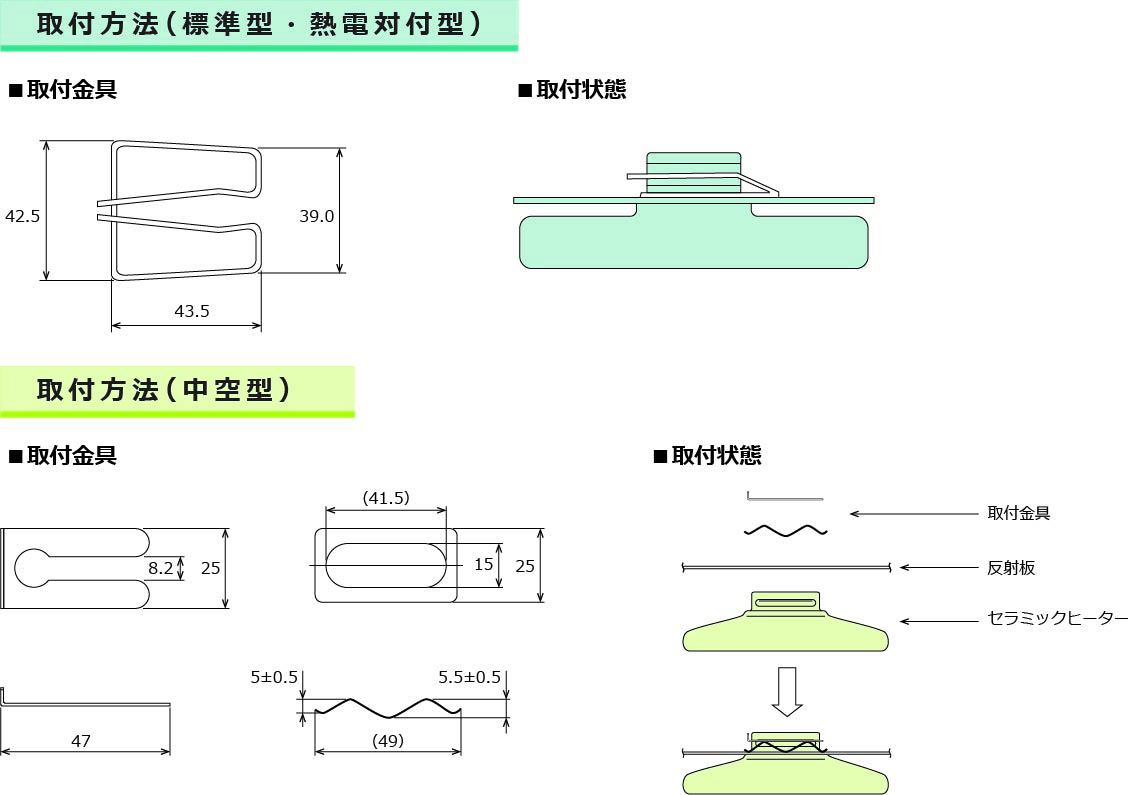 取付方法（標準型・熱電対付型）

■取付金具

42.5

39.0

43.5

■取付状態

取付方法（中空型）

■取付金具

8.2

25

(41.5)

15

25

47

5±0.5

5.5±0.5

(49)

■取付状態

取付金具

反射板

セラミックヒーター